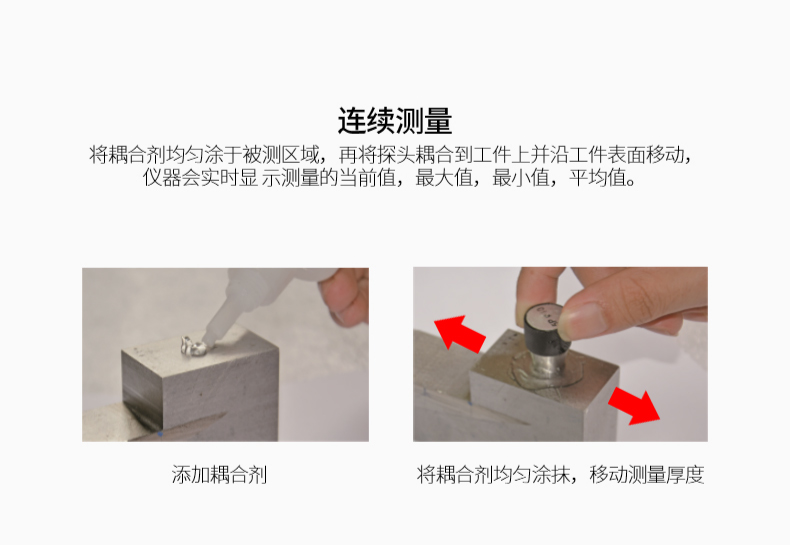 连续测量

将耦合剂均匀涂于被测区域，再将探头耦合到工件上并沿工件表面移动，仪器会实时显 示测量的当前值，最大值，最小值，平均值。

添加耦合剂

将耦合剂均匀涂抹，移动测量厚度