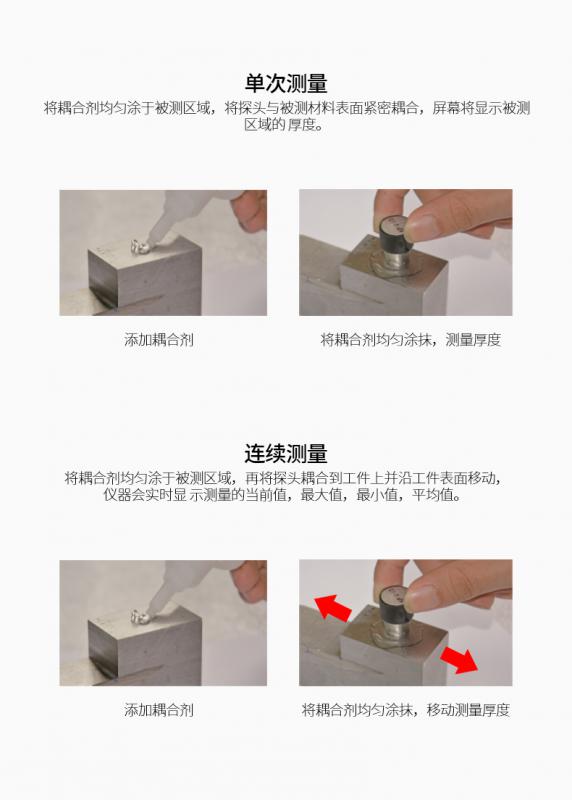 单次测量

将耦合剂均匀涂于被测区域，将探头与被测材料表面紧密耦合，屏幕将显示被测区域的厚度。

添加耦合剂

将耦合剂均匀涂抹，测量厚度

连续测量

将耦合剂均匀涂于被测区域，再将探头耦合到工件上并沿工件表面移动，仪器会实时显示测量的当前值，最大值，最小值，平均值。

添加耦合剂

将耦合剂均匀涂抹，移动测量厚度