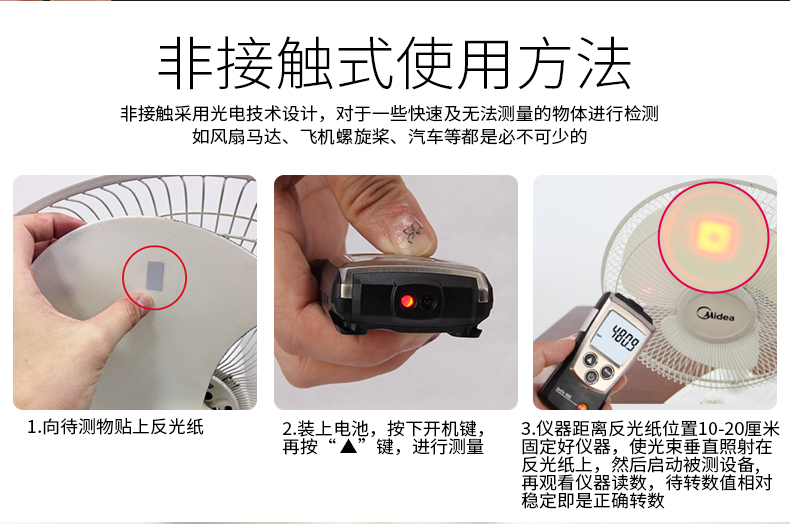 非接触式使用方法

非接触采用光电技术设计，对于一些快速及无法测量的物体进行检测
如风扇马达、飞机螺旋桨、汽车等都是必不可少的

Midea

4809

1.向待测物贴上反光纸

2.装上电池，按下开机键，再按“▲”键，进行测量

3.仪器距离反光纸位置10-20厘米固定好仪器，使光束垂直照射在反光纸上，然后启动被测设备，再观看仪器读数，待转数值相对稳定即是正确转数