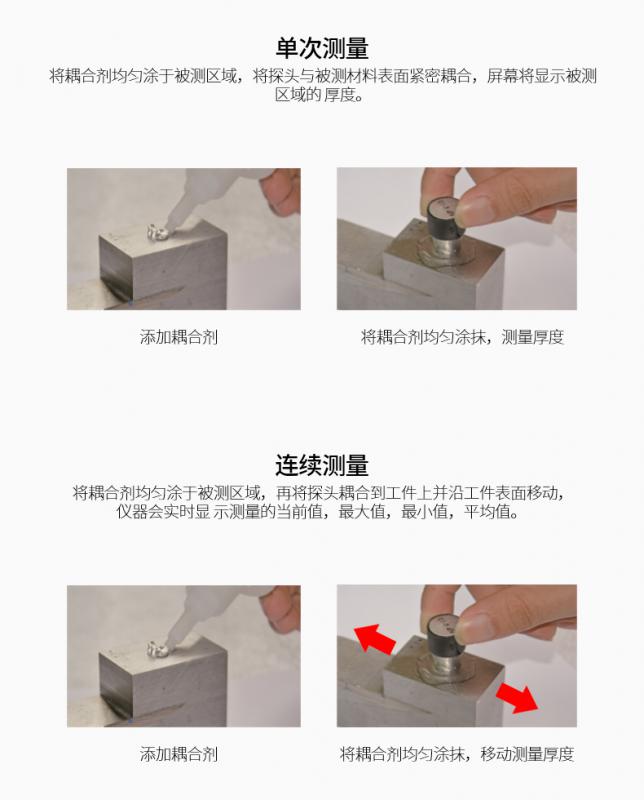 单次测量

将耦合剂均匀涂于被测区域，将探头与被测材料表面紧密耦合，屏幕将显示被测区域的厚度。

添加耦合剂

将耦合剂均匀涂抹，测量厚度

连续测量

将耦合剂均匀涂于被测区域，再将探头耦合到工件上并沿工件表面移动，仪器会实时显 示测量的当前值，最大值，最小值，平均值。

添加耦合剂

将耦合剂均匀涂抹，移动测量厚度