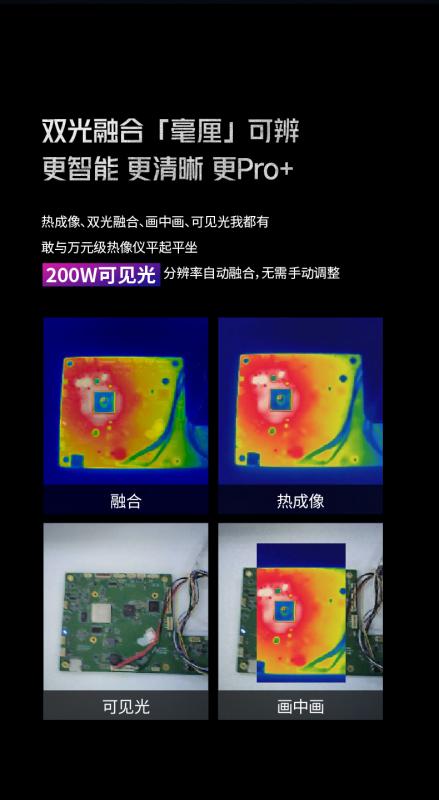 双光融合「毫厘」可辨
更智能 更清晰 更Pro+

热成像、双光融合、画中画、可见光我都有
敢与万元级热像仪平起平坐
200W可见光 分辨率自动融合，无需手动调整

融合
热成像
可见光
画中画